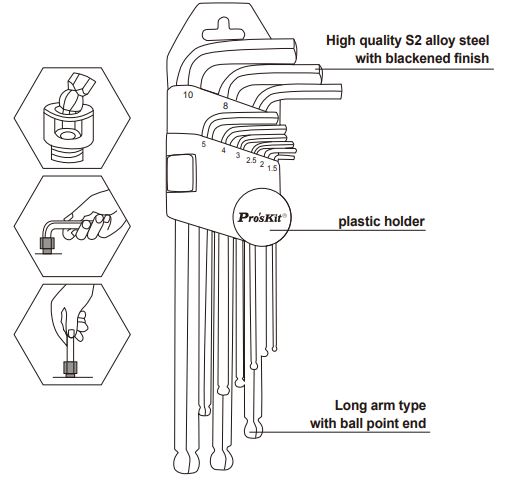 High quality S2 alloy steel with blackened finish

10

8

5

4

3

2.5

2

1.5

Pro'sKit®

plastic holder

Long arm type with ball point end